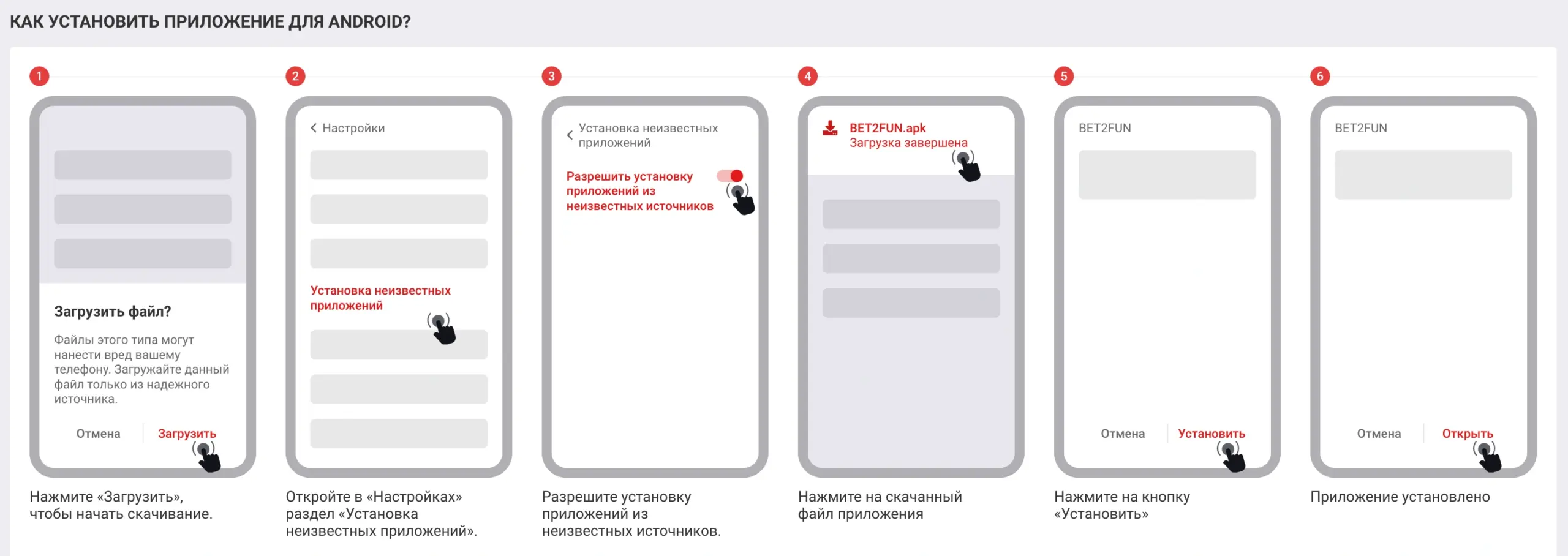 КАК УСТАНОВИТЬ ПРИЛОЖЕНИЕ ДЛЯ ANDROID?

1

Загрузить файл?

Файлы этого типа могут нанести вред вашему телефону. Загружайте данный файл только из надежного источника.

Отмена Загрузить

Нажмите «Загрузить», чтобы начать скачивание.

2

Настройки

Установка неизвестных приложений

Откройте в «Настройках» раздел «Установка неизвестных приложений».

3

Установка неизвестных приложений

Разрешить установку приложений из неизвестных источников

Разрешите установку приложений из неизвестных источников.

4

BET2FUN.apk
Загрузка завершена

Нажмите на скачанный файл приложения

5

BET2FUN

Отмена Установить

Нажмите на кнопку «Установить»

6

BET2FUN

Отмена Открыть

Приложение установлено